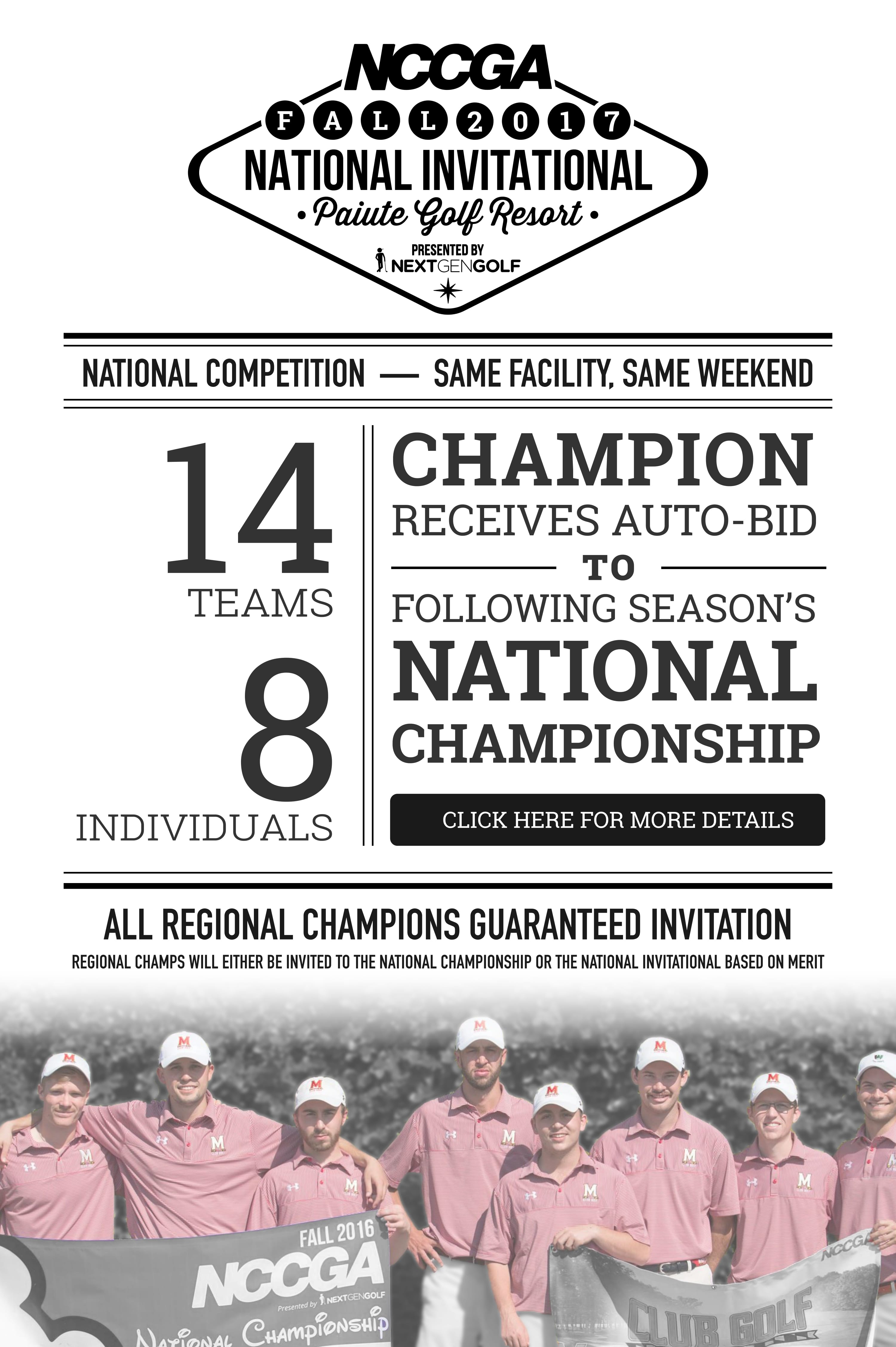 NCCGA
FALL 2017
NATIONAL INVITATIONAL
• Paiute Golf Resort •
PRESENTED BY
NEXTGENGOLF

NATIONAL COMPETITION — SAME FACILITY, SAME WEEKEND

14
TEAMS
8
INDIVIDUALS

CHAMPION
RECEIVES AUTO-BID
TO
FOLLOWING SEASON'S
NATIONAL
CHAMPIONSHIP

CLICK HERE FOR MORE DETAILS

ALL REGIONAL CHAMPIONS GUARANTEED INVITATION
REGIONAL CHAMPS WILL EITHER BE INVITED TO THE NATIONAL CHAMPIONSHIP OR THE NATIONAL INVITATIONAL BASED ON MERIT

FALL 2016
NCCGA
Presented by NEXTGENGOLF
National Championship
NCCGA
CLUB GOLF