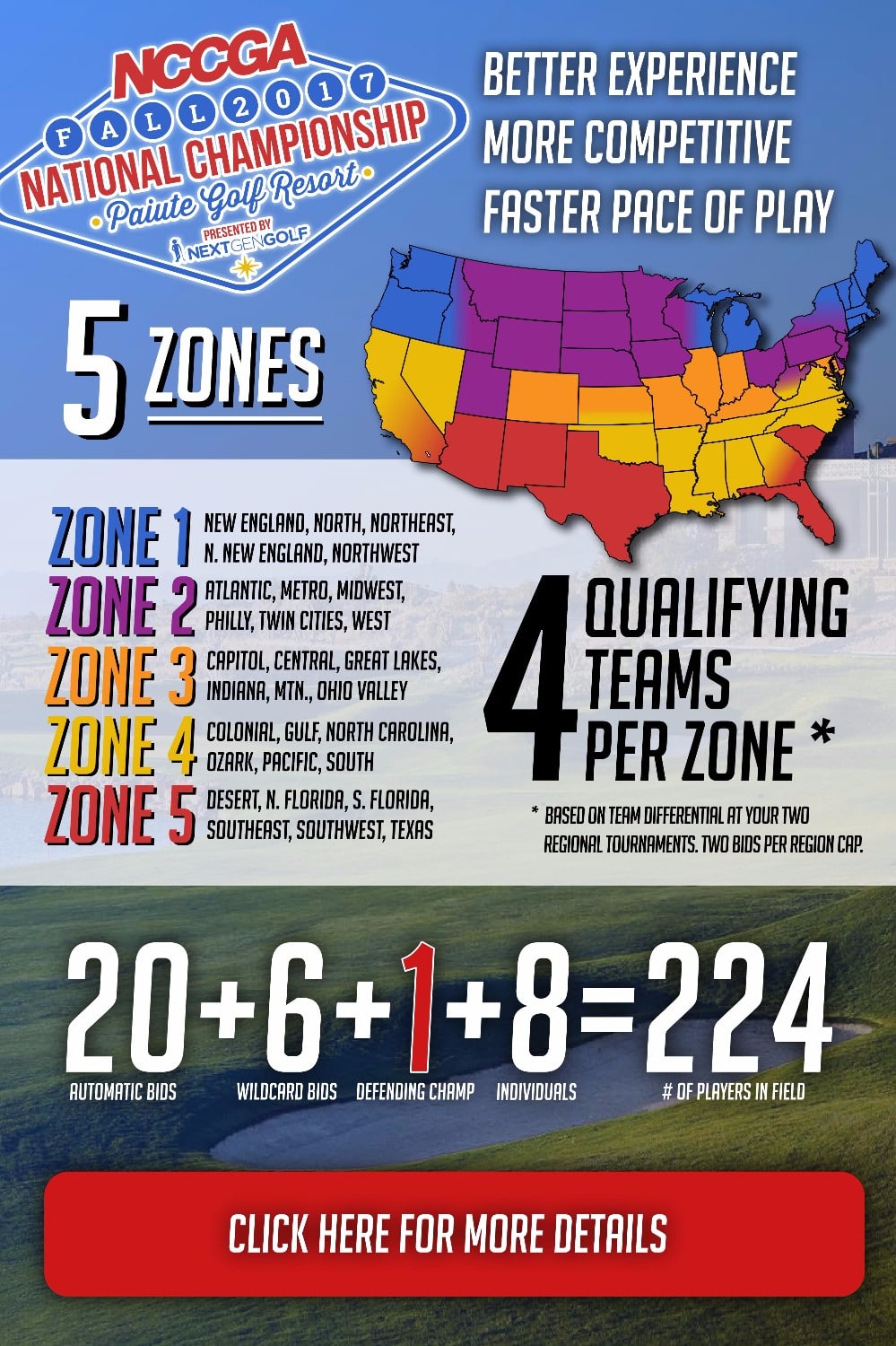 NCCGA
FALL 2017
NATIONAL CHAMPIONSHIP
Paiute Golf Resort
PRESENTED BY
NEXTGENGOLF

BETTER EXPERIENCE
MORE COMPETITIVE
FASTER PACE OF PLAY

5 ZONES

ZONE 1 NEW ENGLAND, NORTH, NORTHEAST, N. NEW ENGLAND, NORTHWEST
ZONE 2 ATLANTIC, METRO, MIDWEST, PHILLY, TWIN CITIES, WEST
ZONE 3 CAPITOL, CENTRAL, GREAT LAKES, INDIANA, MTN., OHIO VALLEY
ZONE 4 COLONIAL, GULF, NORTH CAROLINA, OZARK, PACIFIC, SOUTH
ZONE 5 DESERT, N. FLORIDA, S. FLORIDA, SOUTHEAST, SOUTHWEST, TEXAS

4 QUALIFYING TEAMS PER ZONE *

* BASED ON TEAM DIFFERENTIAL AT YOUR TWO REGIONAL TOURNAMENTS. TWO BIDS PER REGION CAP.

20+6+1+8=224
AUTOMATIC BIDS WILDCARD BIDS DEFENDING CHAMP INDIVIDUALS # OF PLAYERS IN FIELD

CLICK HERE FOR MORE DETAILS