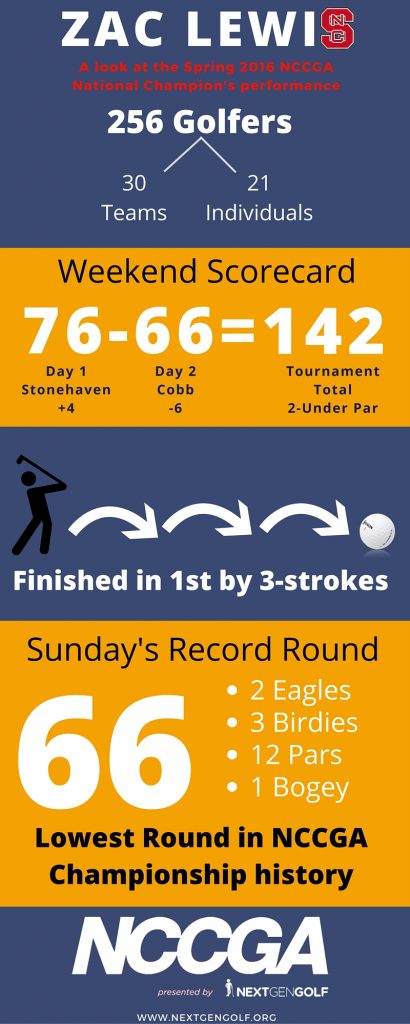 ZAC LEWIS

A look at the Spring 2016 NCCGA National Champion's performance

256 Golfers

30 Teams

21 Individuals

Weekend Scorecard

76-66=142

Day 1 Stonehaven +4

Day 2 Cobb -6

Tournament Total 2-Under Par

Finished in 1st by 3-strokes

Sunday's Record Round

66

• 2 Eagles
• 3 Birdies
• 12 Pars
• 1 Bogey

Lowest Round in NCCGA Championship history

NCCGA

presented by NEXTGENGOLF

WWW.NEXTGENGOLF.ORG